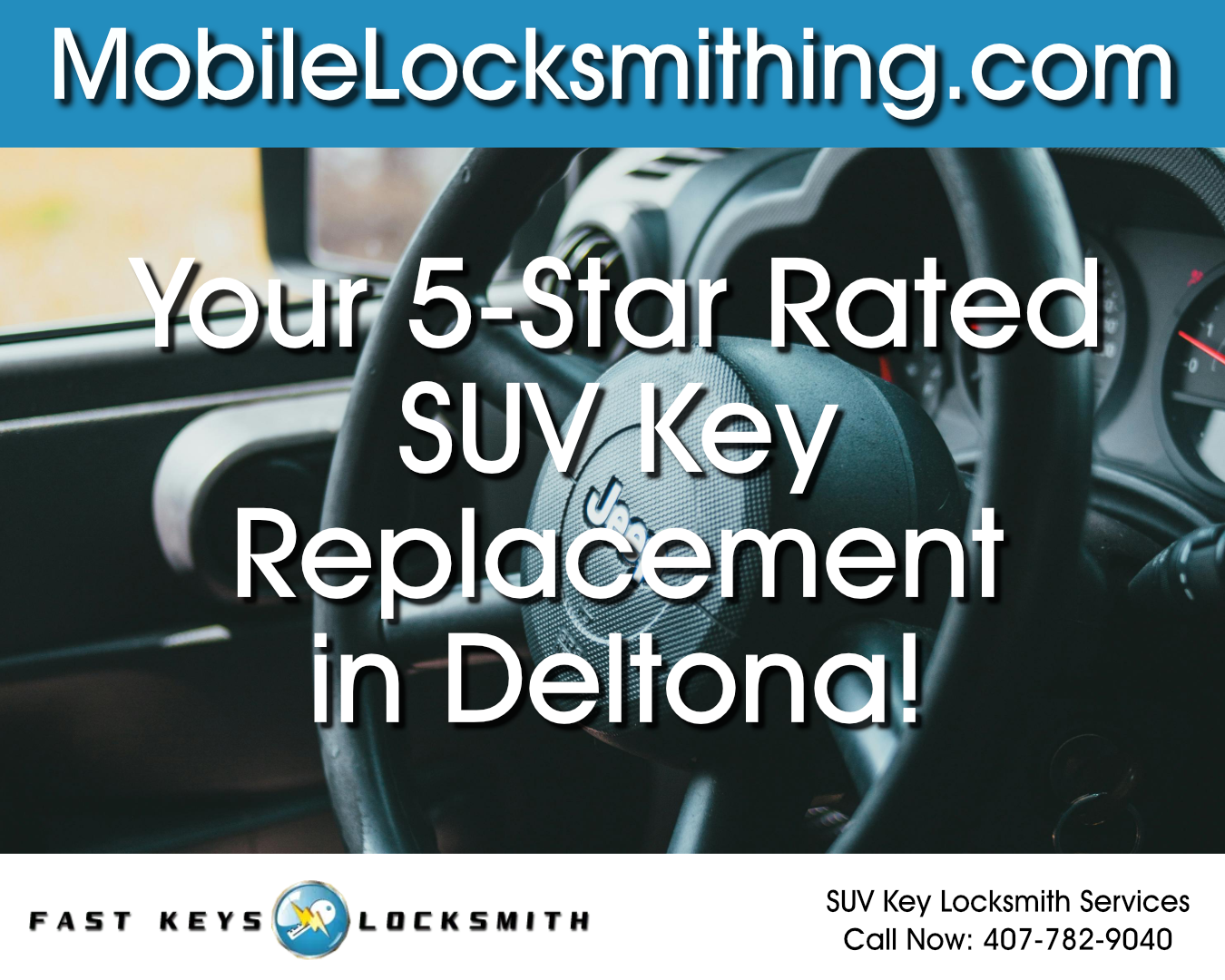 MobileLocksmithing.com

Your 5-Star Rated SUV Key Replacement in Deltona!

Jeep

FAST KEYS LOCKSMITH

SUV Key Locksmith Services
Call Now: 407-782-9040