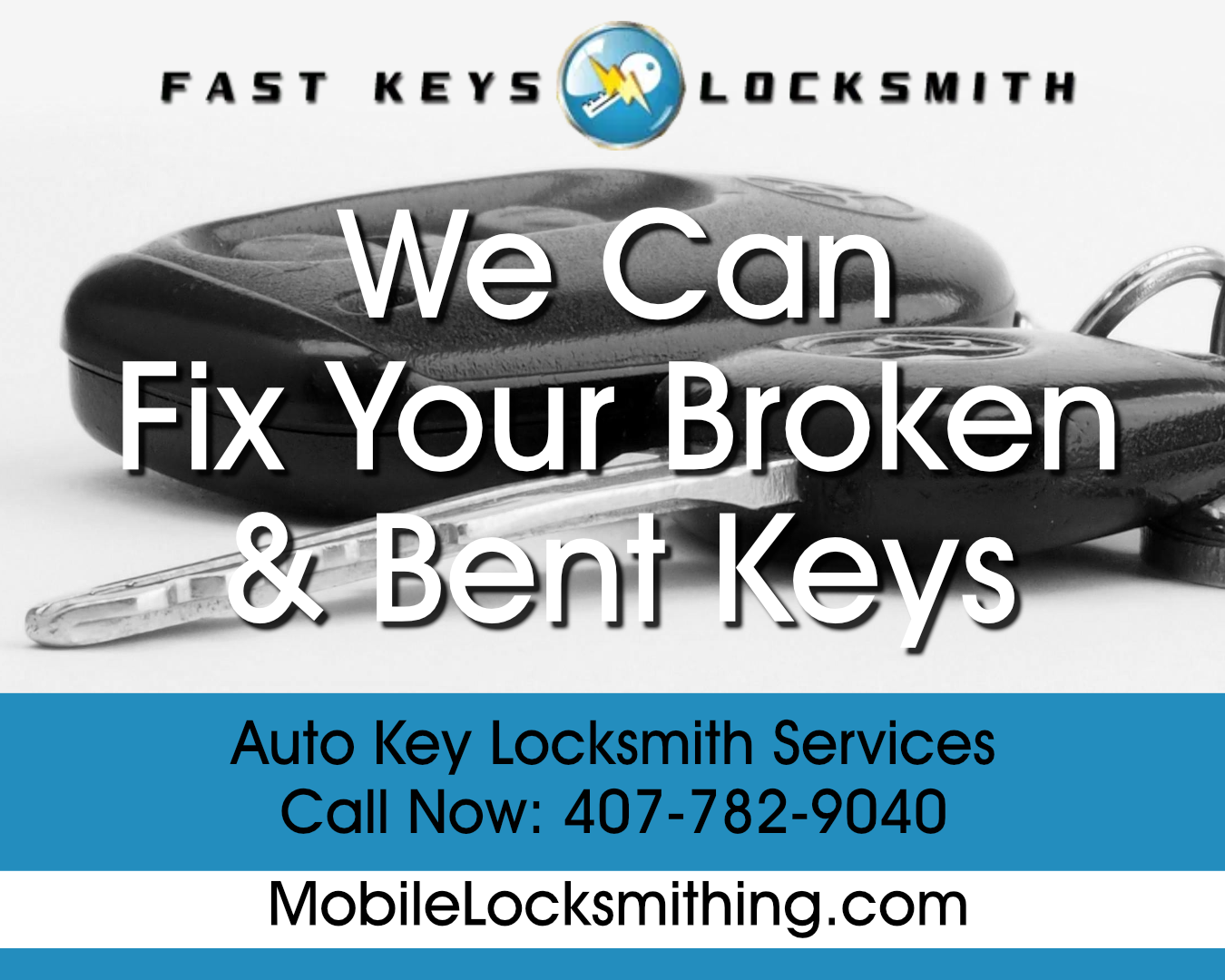 FAST KEYS LOCKSMITH

We Can
Fix Your Broken
& Bent Keys

Auto Key Locksmith Services
Call Now: 407-782-9040

MobileLocksmithing.com