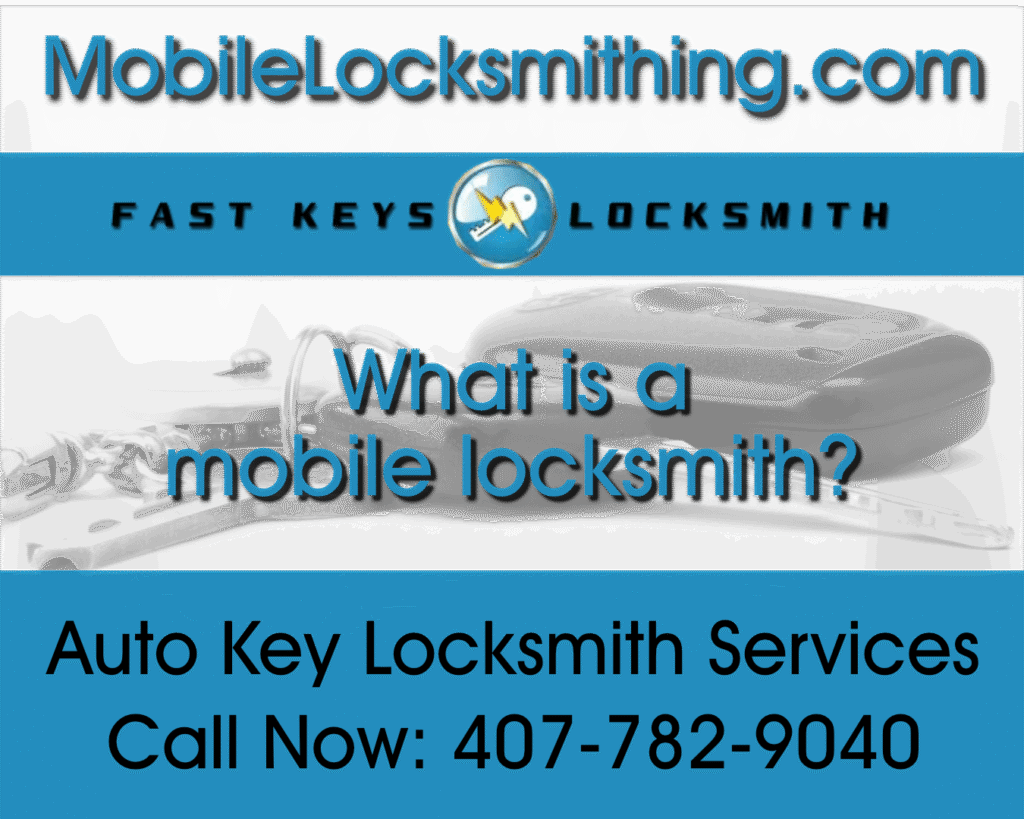 MobileLocksmithing.com

FAST KEYS LOCKSMITH

What is a mobile locksmith?

Auto Key Locksmith Services
Call Now: 407-782-9040