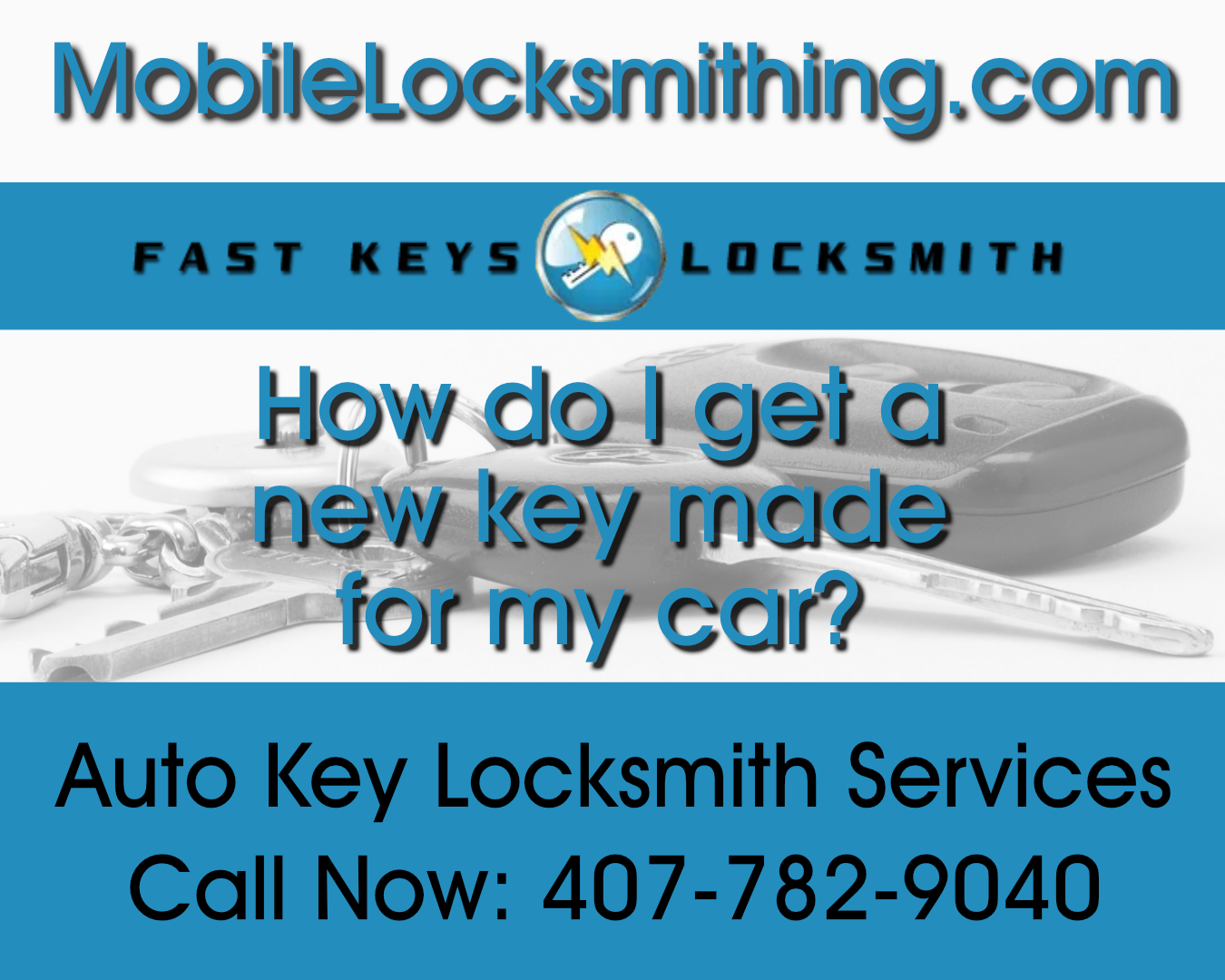 MobileLocksmithing.com

FAST KEYS LOCKSMITH

How do I get a new key made for my car?

Auto Key Locksmith Services
Call Now: 407-782-9040