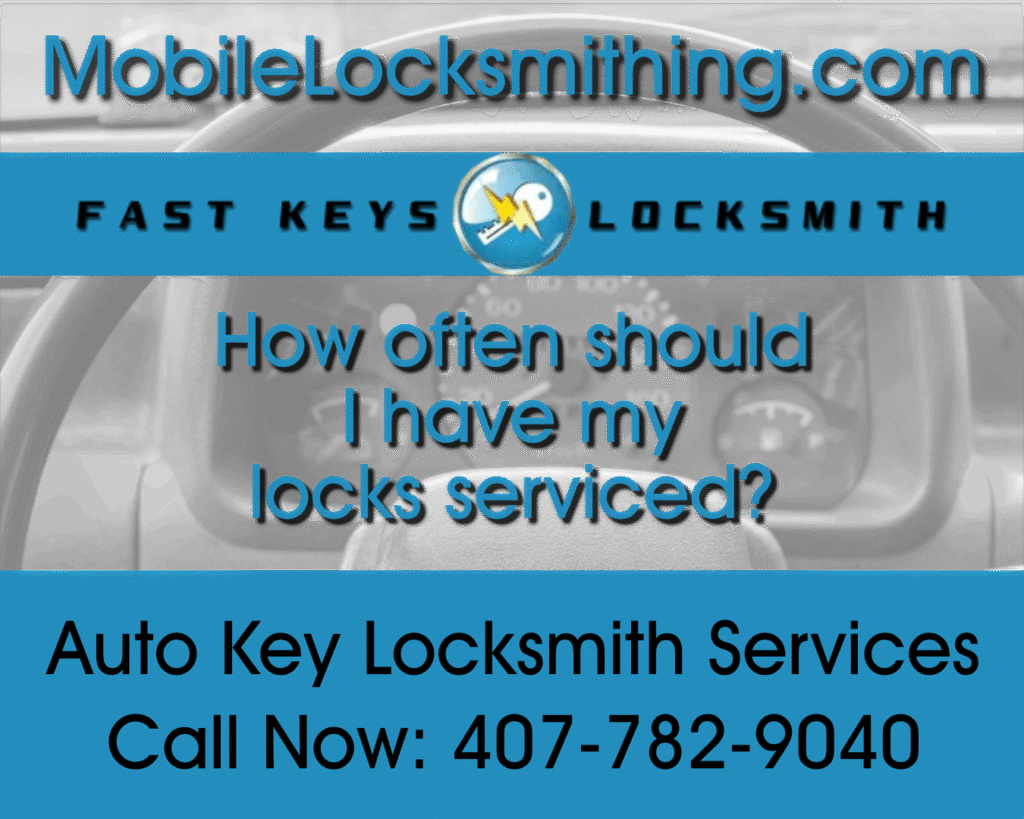 MobileLocksmithing.com

FAST KEYS LOCKSMITH

How often should I have my locks serviced?

Auto Key Locksmith Services
Call Now: 407-782-9040